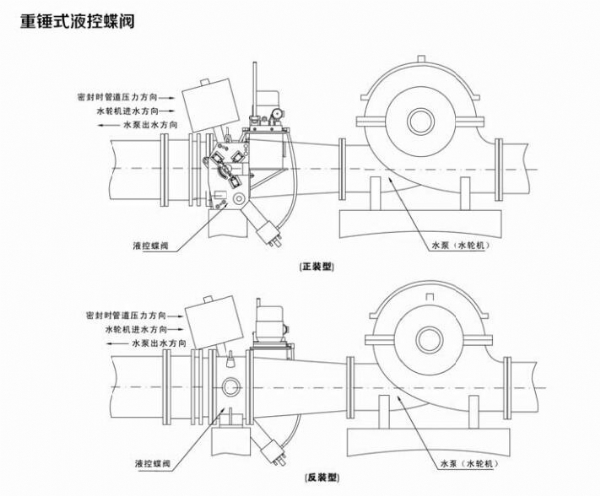 重锤式液控蝶阀

密封时管道压力方向
水轮机进水方向
水泵出水方向

液控蝶阀

水泵（水轮机）

[正装型]

密封时管道压力方向
水轮机进水方向
水泵出水方向

液控蝶阀

水泵（水轮机）

[反装型]